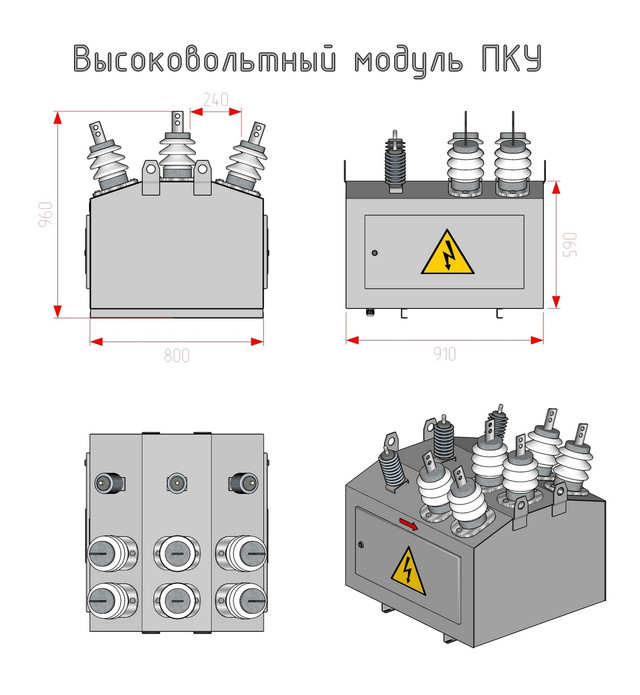 Высоковольтный модуль ПКУ

240

960

800

590

910